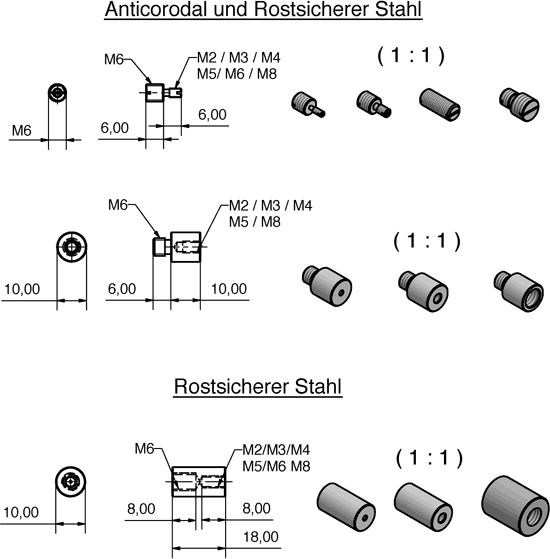 Anticorodal und Rostsicherer Stahl

M6
M2 / M3 / M4
M5/ M6 / M8
( 1 : 1 )
M6
6,00
6,00

M6
M2 / M3 / M4
M5 / M8
( 1 : 1 )
10,00
6,00
10,00

Rostsicherer Stahl

M6
M2/M3/M4
M5/M6 M8
( 1 : 1 )
10,00
8,00
8,00
18,00